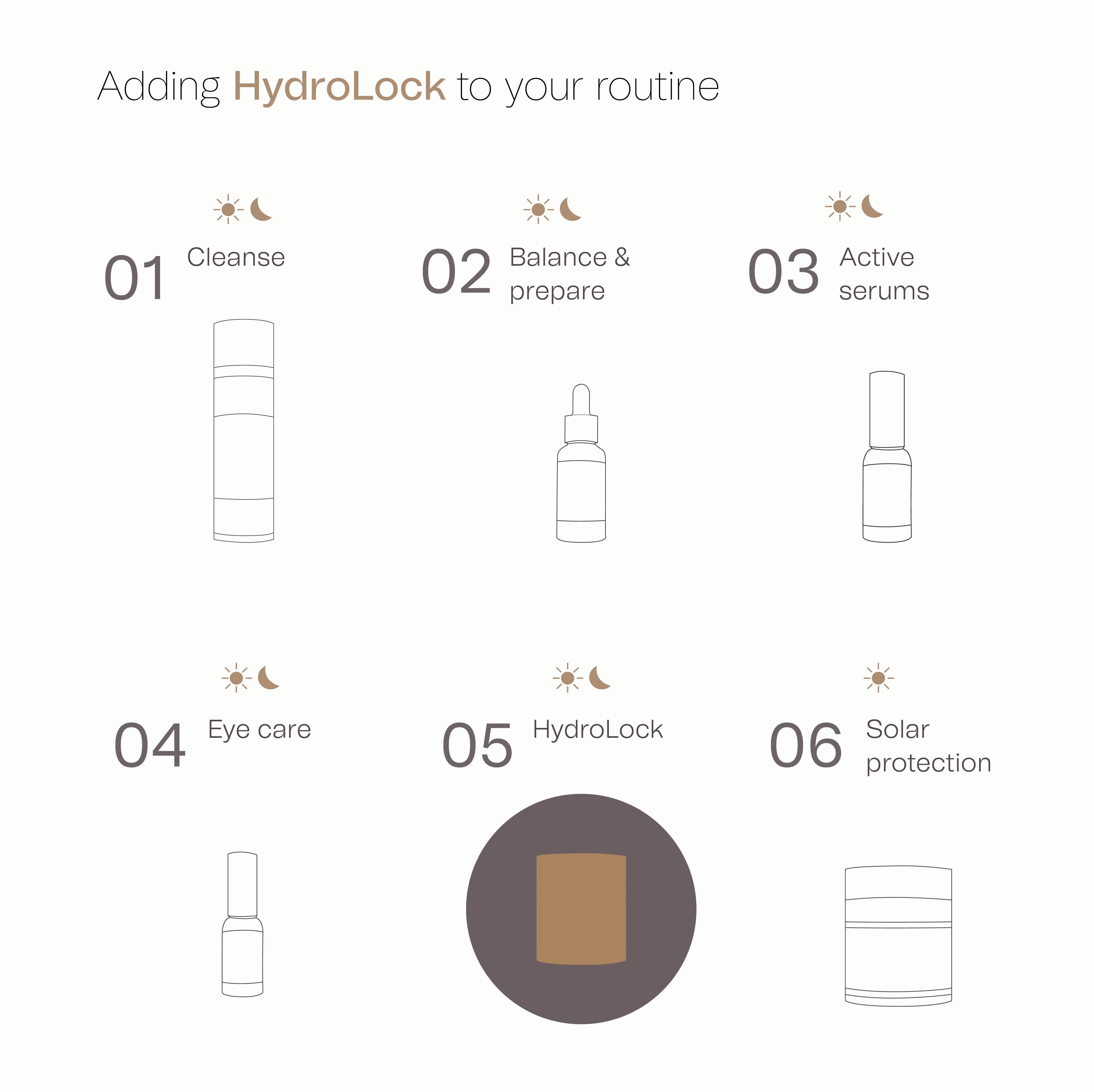 Adding HydroLock to your routine

01 Cleanse

02 Balance & prepare

03 Active serums

04 Eye care

05 HydroLock

06 Solar protection